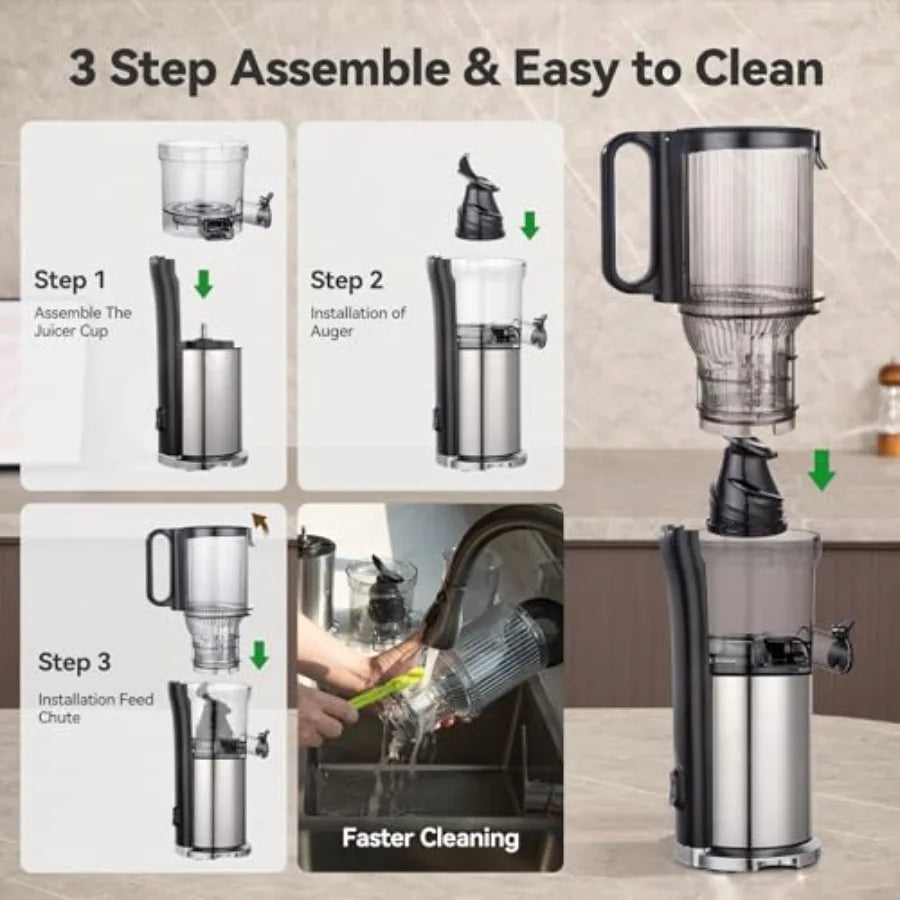 3 Step Assemble & Easy to Clean

Step 1
Assemble The Juicer Cup

Step 2
Installation of Auger

Step 3
Installation Feed Chute

Faster Cleaning