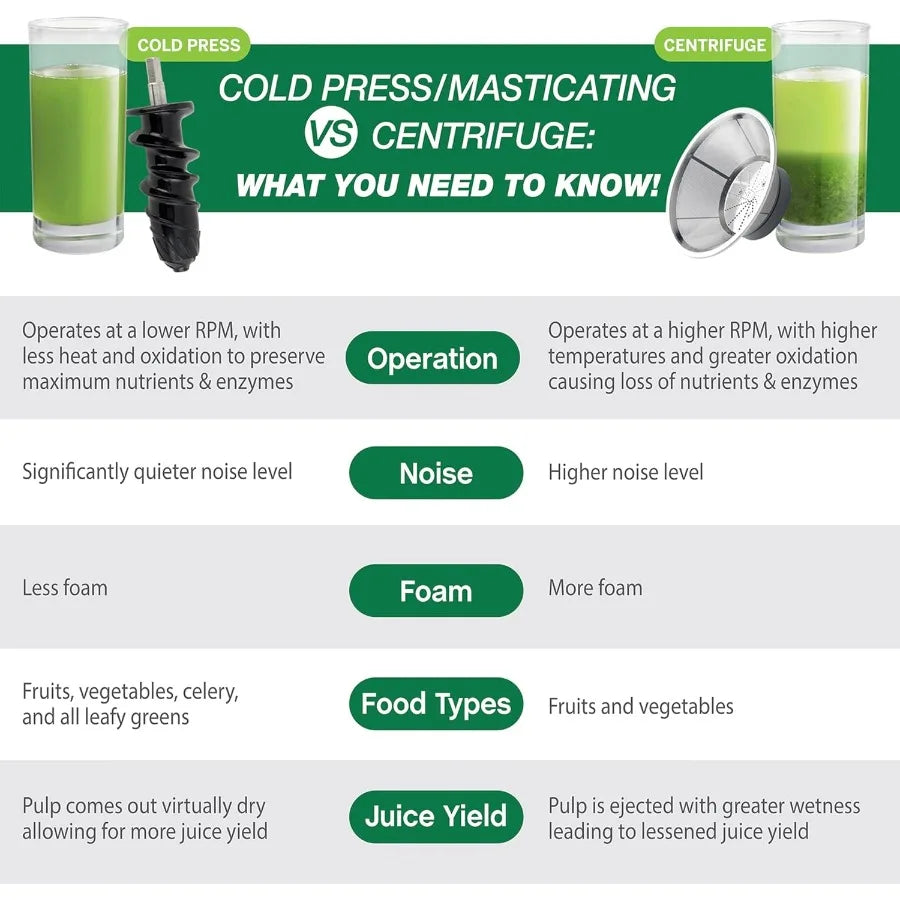 COLD PRESS

CENTRIFUGE

COLD PRESS/MASTICATING VS CENTRIFUGE:
WHAT YOU NEED TO KNOW!

| | | |
|---|---|---|
| Operates at a lower RPM, with less heat and oxidation to preserve maximum nutrients & enzymes | Operation | Operates at a higher RPM, with higher temperatures and greater oxidation causing loss of nutrients & enzymes |
| Significantly quieter noise level | Noise | Higher noise level |
| Less foam | Foam | More foam |
| Fruits, vegetables, celery, and all leafy greens | Food Types | Fruits and vegetables |
| Pulp comes out virtually dry allowing for more juice yield | Juice Yield | Pulp is ejected with greater wetness leading to lessened juice yield |