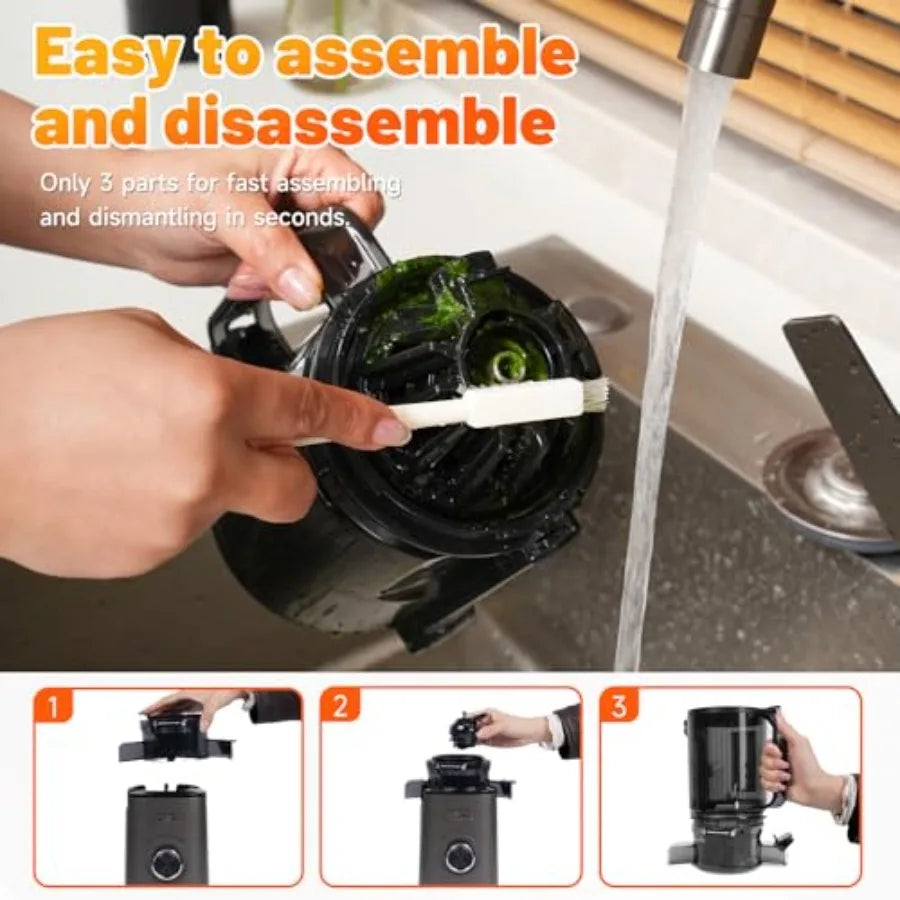 Easy to assemble and disassemble

Only 3 parts for fast assembling and dismantling in seconds.

1

2

3